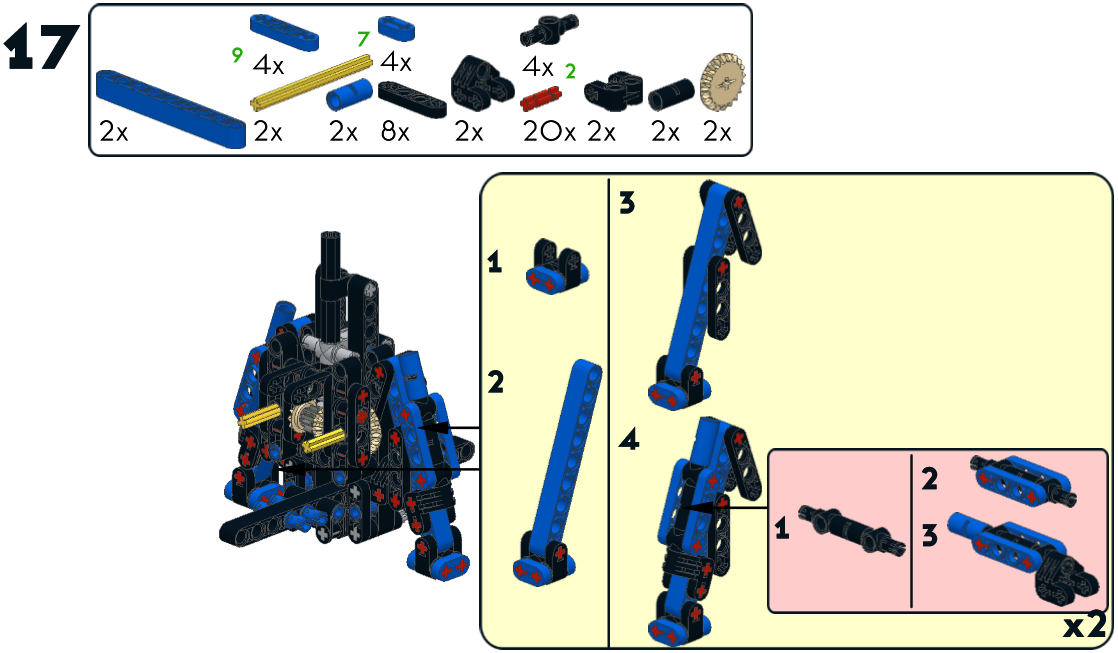 17

9 4x
7 4x
4x 2
2x 2x 2x 8x 2x 20x 2x 2x 2x

1
2
3
4
1
2
3
x2