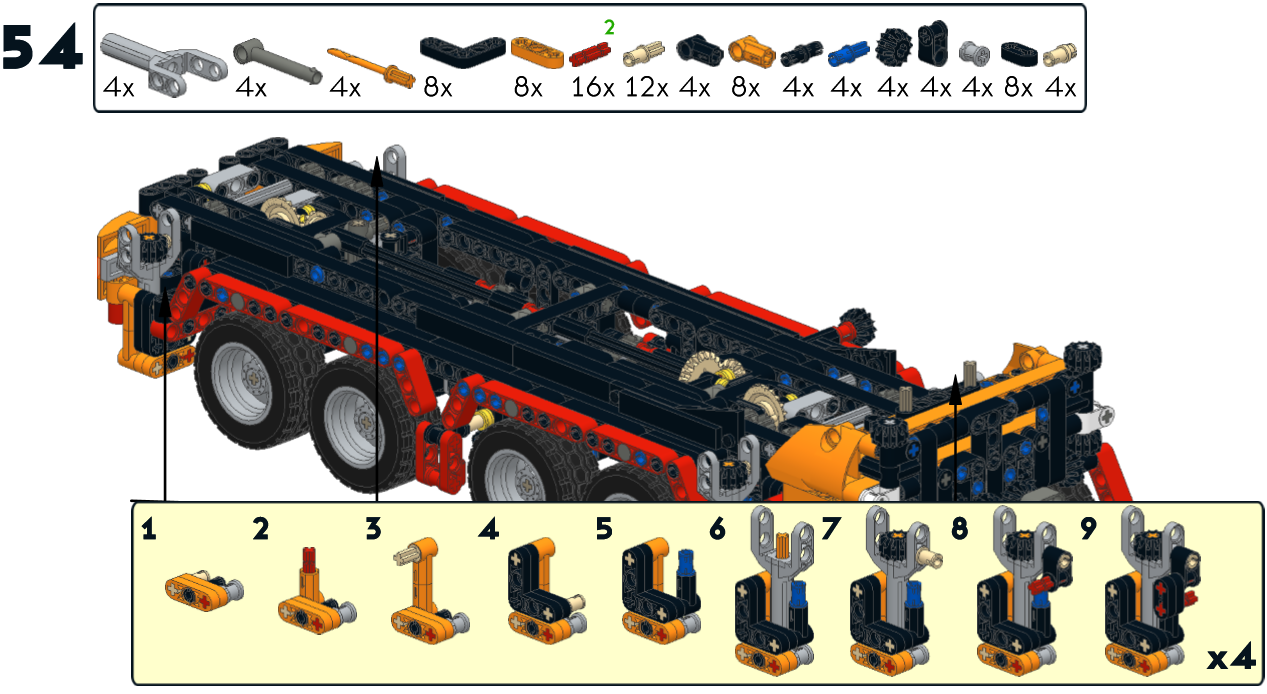 54

4x 4x 4x 8x 8x 2 16x 12x 4x 8x 4x 4x 4x 4x 4x 8x 4x

1 2 3 4 5 6 7 8 9

x4