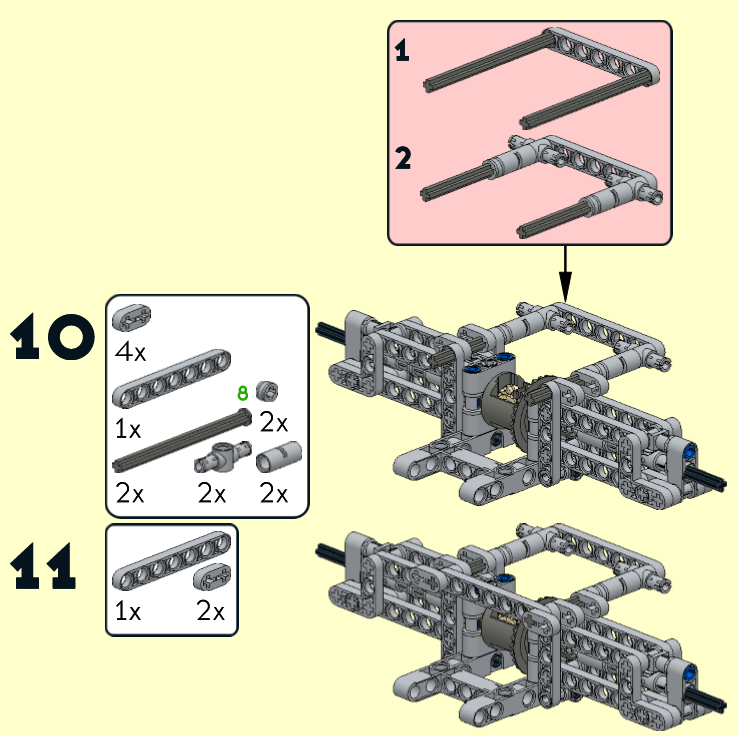 1

2

10

4x

1x

8

2x

2x

2x

2x

11

1x

2x