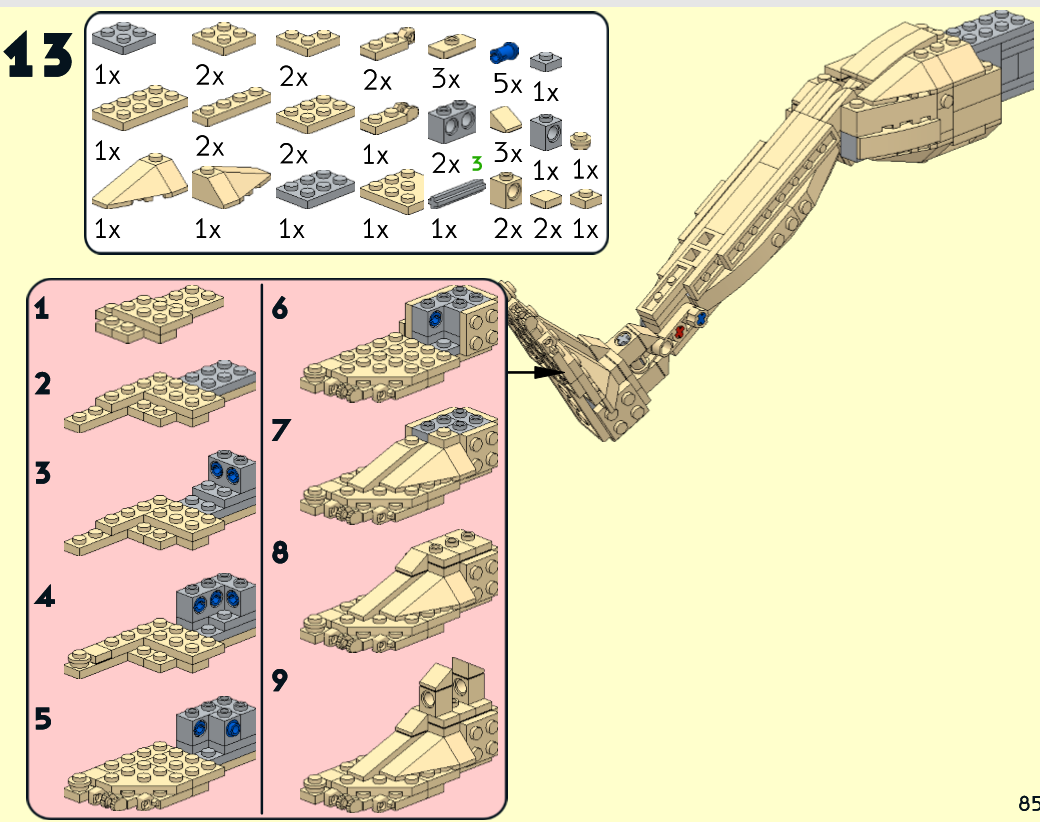 13

1x 2x 2x 2x 3x 5x 1x
1x 2x 2x 1x 2x 3 3x 1x 1x
1x 1x 1x 1x 1x 2x 2x 1x

1
2
3
4
5
6
7
8
9

85