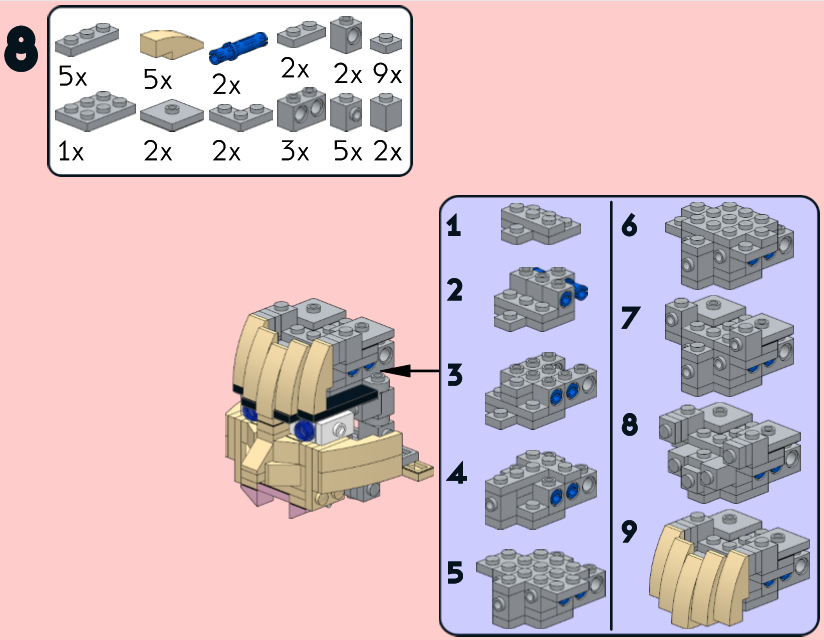 8

5x 5x 2x 2x 2x 9x
1x 2x 2x 3x 5x 2x

1
2
3
4
5
6
7
8
9